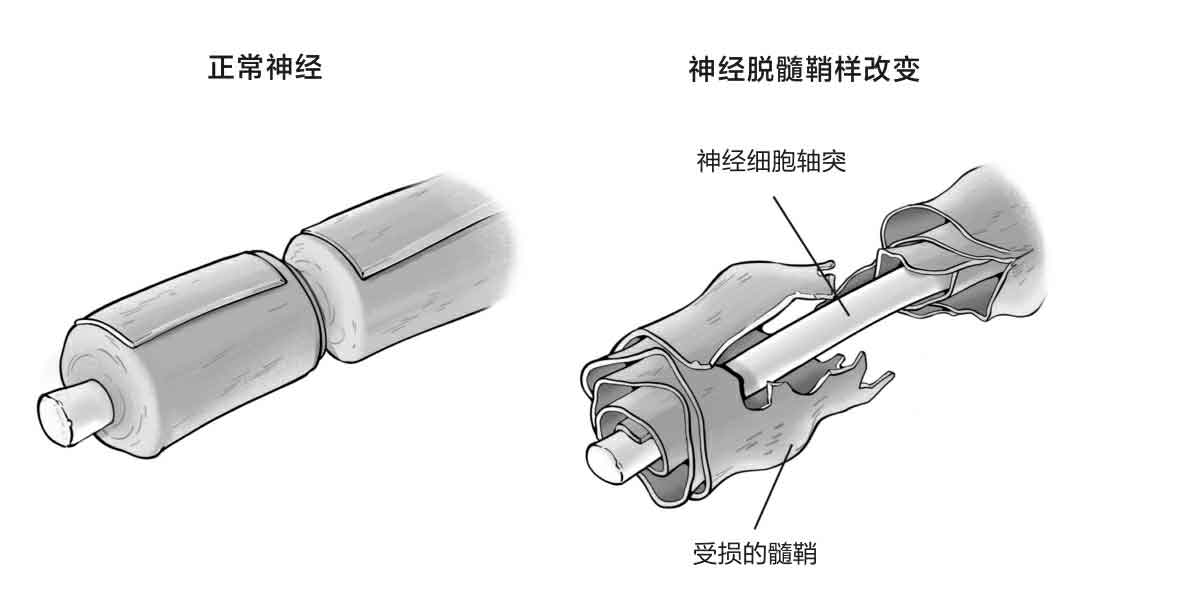 正常神经

神经脱髓鞘样改变

神经细胞轴突

受损的髓鞘