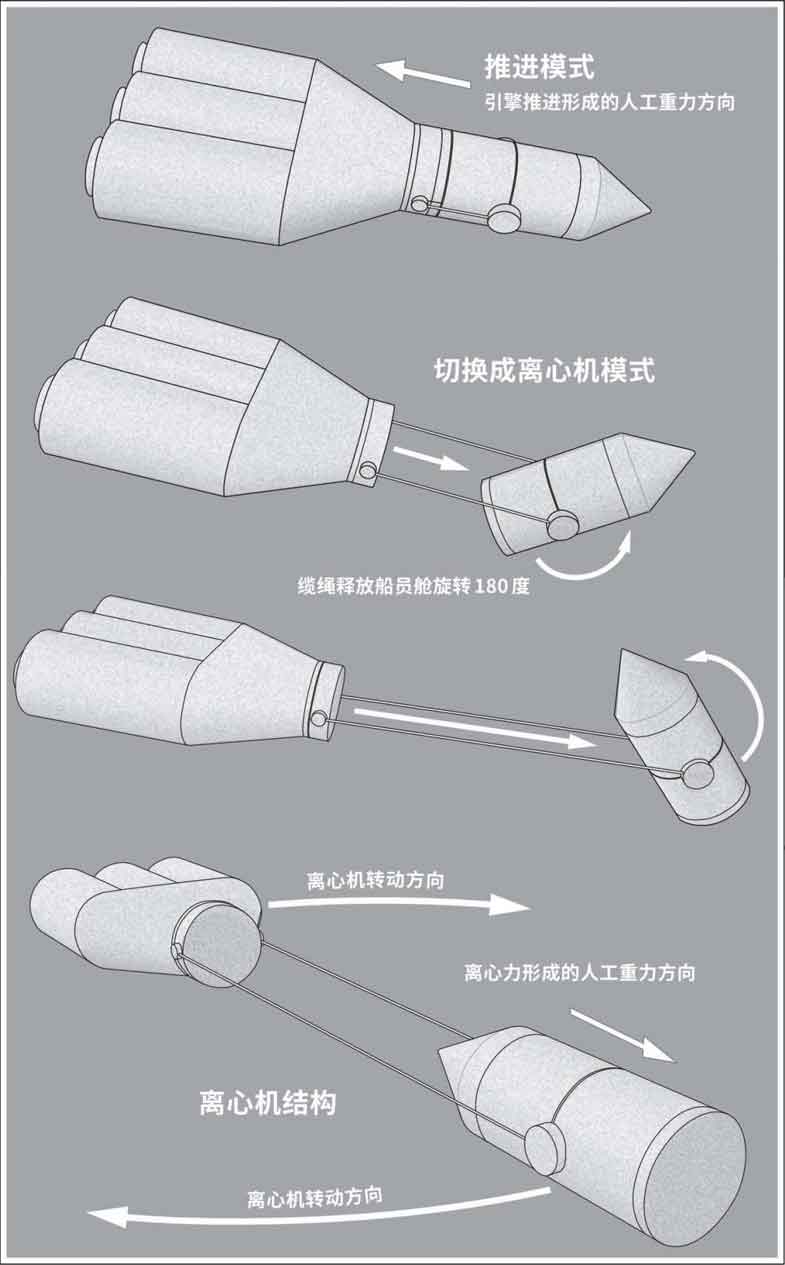 推进模式
引擎推进形成的人工重力方向

切换成离心机模式

缆绳释放船员舱旋转 180 度

离心机转动方向

离心力形成的人工重力方向

离心机结构

离心机转动方向