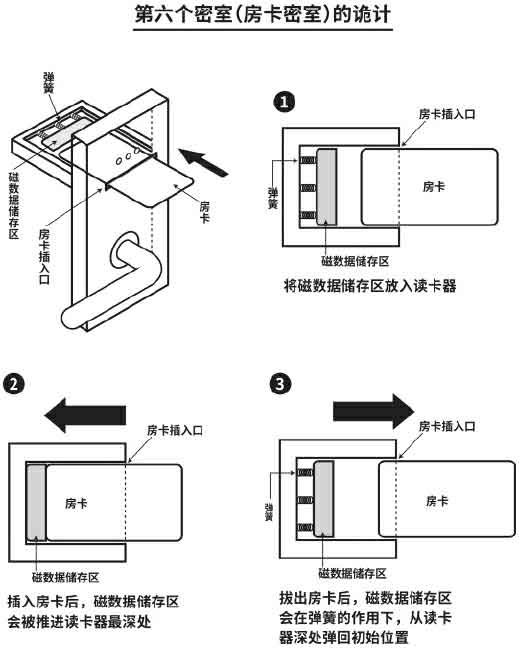 第六个密室（房卡密室）的诡计

弹簧

磁数据储存区

房卡插入口

房卡

1

房卡插入口

弹簧

房卡

磁数据储存区

将磁数据储存区放入读卡器

2

房卡插入口

房卡

磁数据储存区

插入房卡后，磁数据储存区会被推进读卡器最深处

3

房卡插入口

弹簧

房卡

磁数据储存区

拔出房卡后，磁数据储存区会在弹簧的作用下，从读卡器深处弹回初始位置