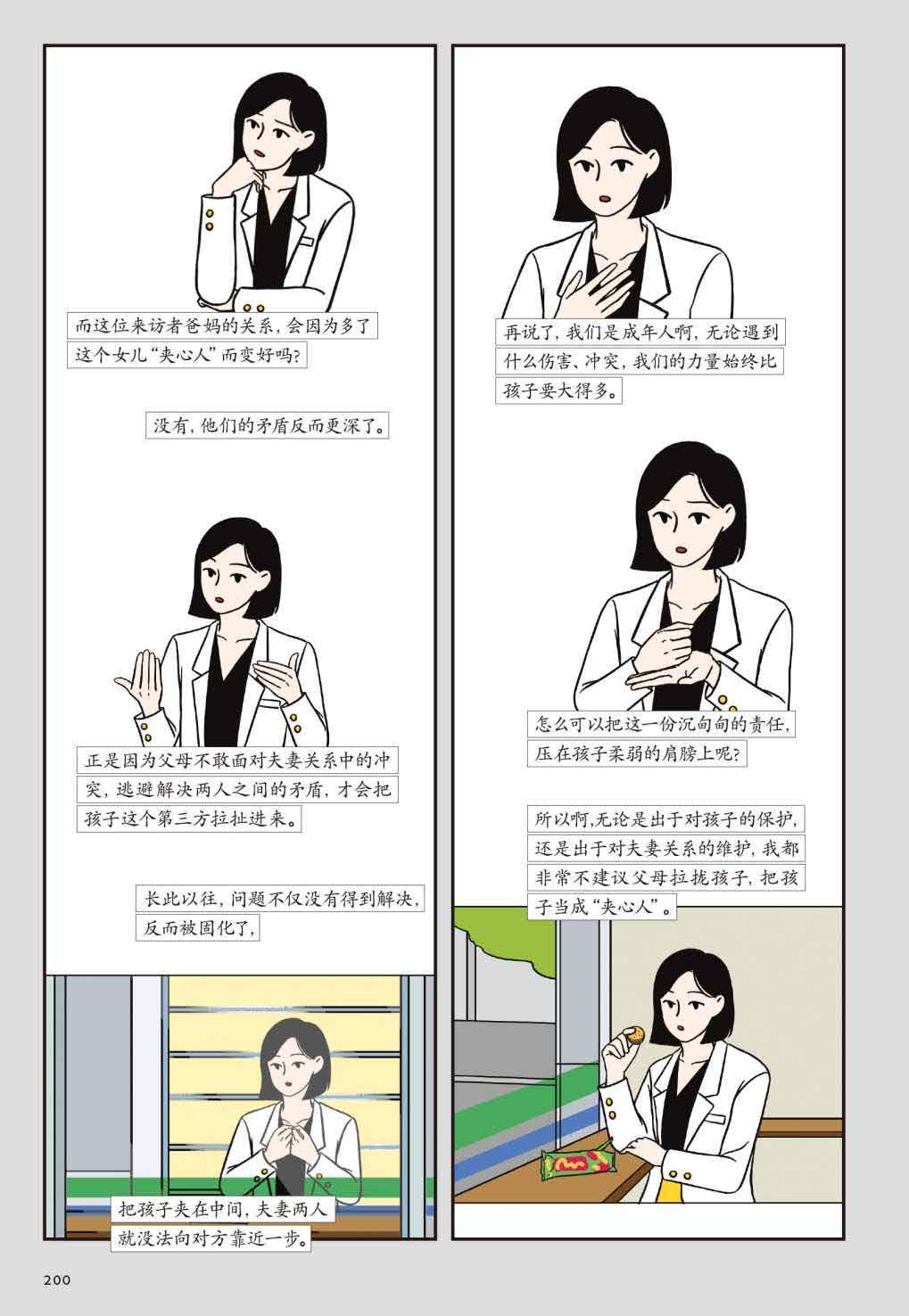 而这位来访者爸妈的关系，会因为多了这个女儿“夹心人”而变好吗？

没有，他们的矛盾反而更深了。

正是因为父母不敢面对夫妻关系中的冲突，逃避解决两人之间的矛盾，才会把孩子这个第三方拉扯进来。

长此以往，问题不仅没有得到解决，反而被固化了，

把孩子夹在中间，夫妻两人就没法向对方靠近一步。

再说了，我们是成年人啊，无论遇到什么伤害、冲突，我们的力量始终比孩子要大得多。

怎么可以把这一份沉甸甸的责任，压在孩子柔弱的肩膀上呢？

所以啊，无论是出于对孩子的保护，还是出于对夫妻关系的维护，我都非常不建议父母拉拢孩子，把孩子当成“夹心人”。

200